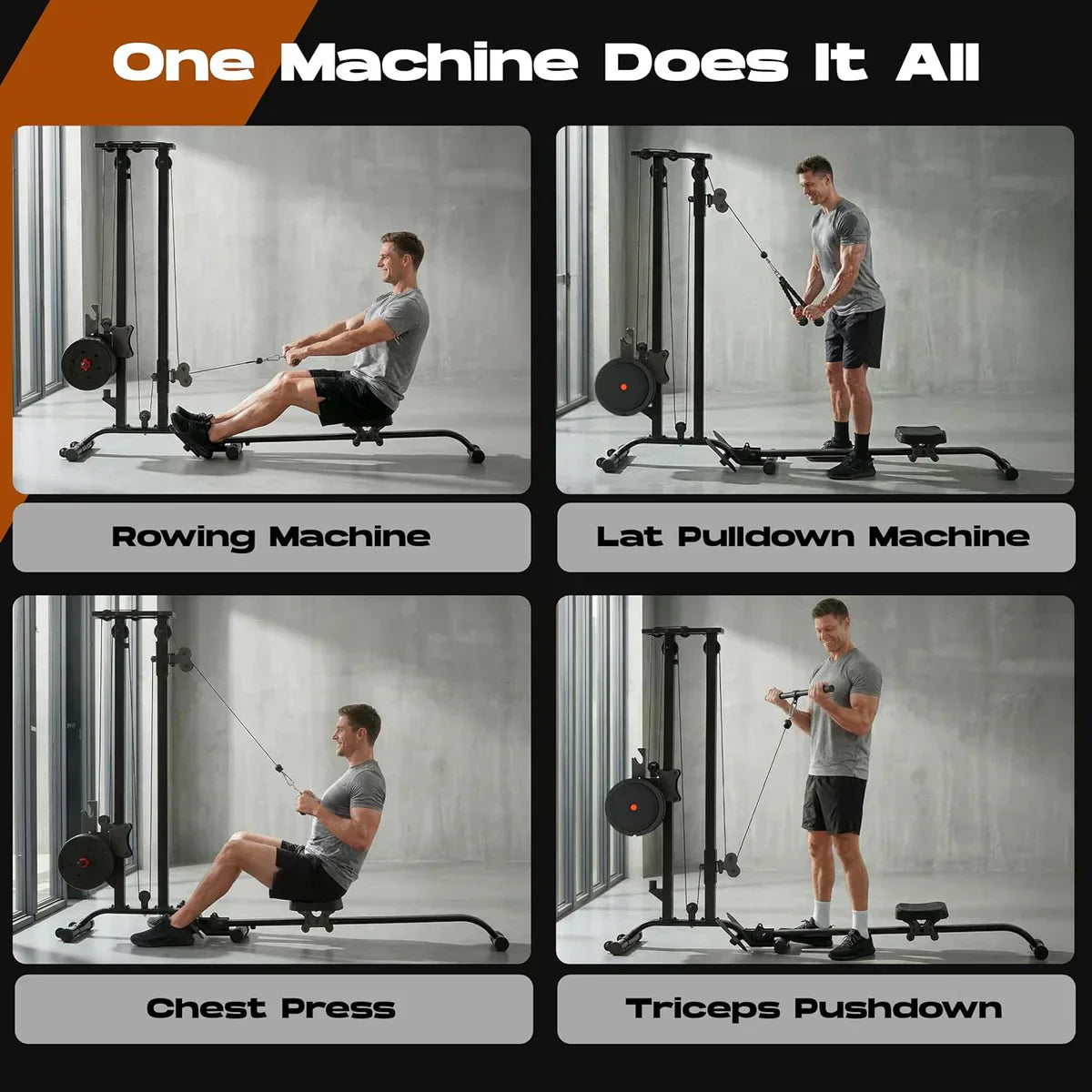 One Machine Does It All

Rowing Machine

Lat Pulldown Machine

Chest Press

Triceps Pushdown